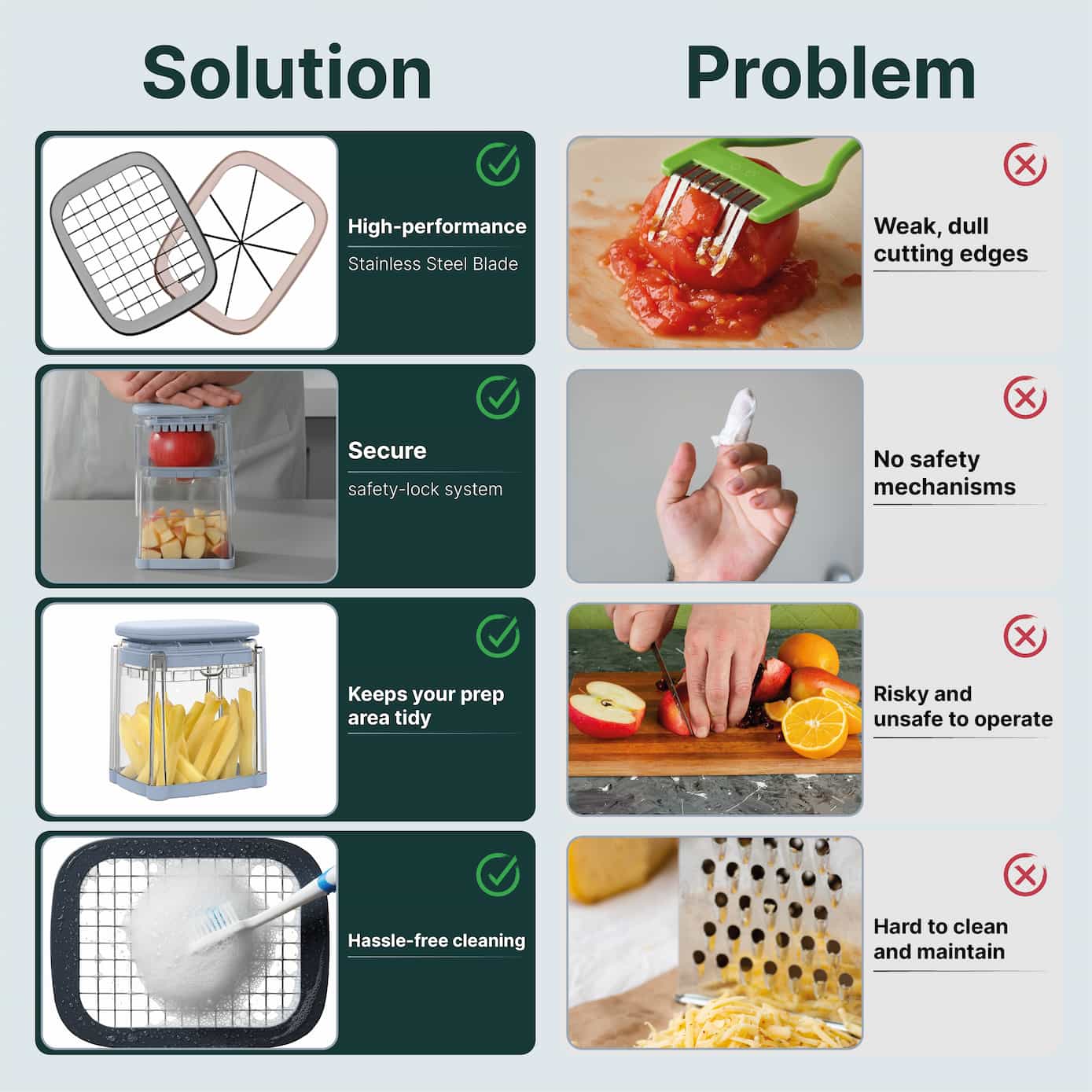 Solution

High-performance
Stainless Steel Blade

Secure
safety-lock system

Keeps your prep area tidy

Hassle-free cleaning

Problem

Weak, dull cutting edges

No safety mechanisms

Risky and unsafe to operate

Hard to clean and maintain