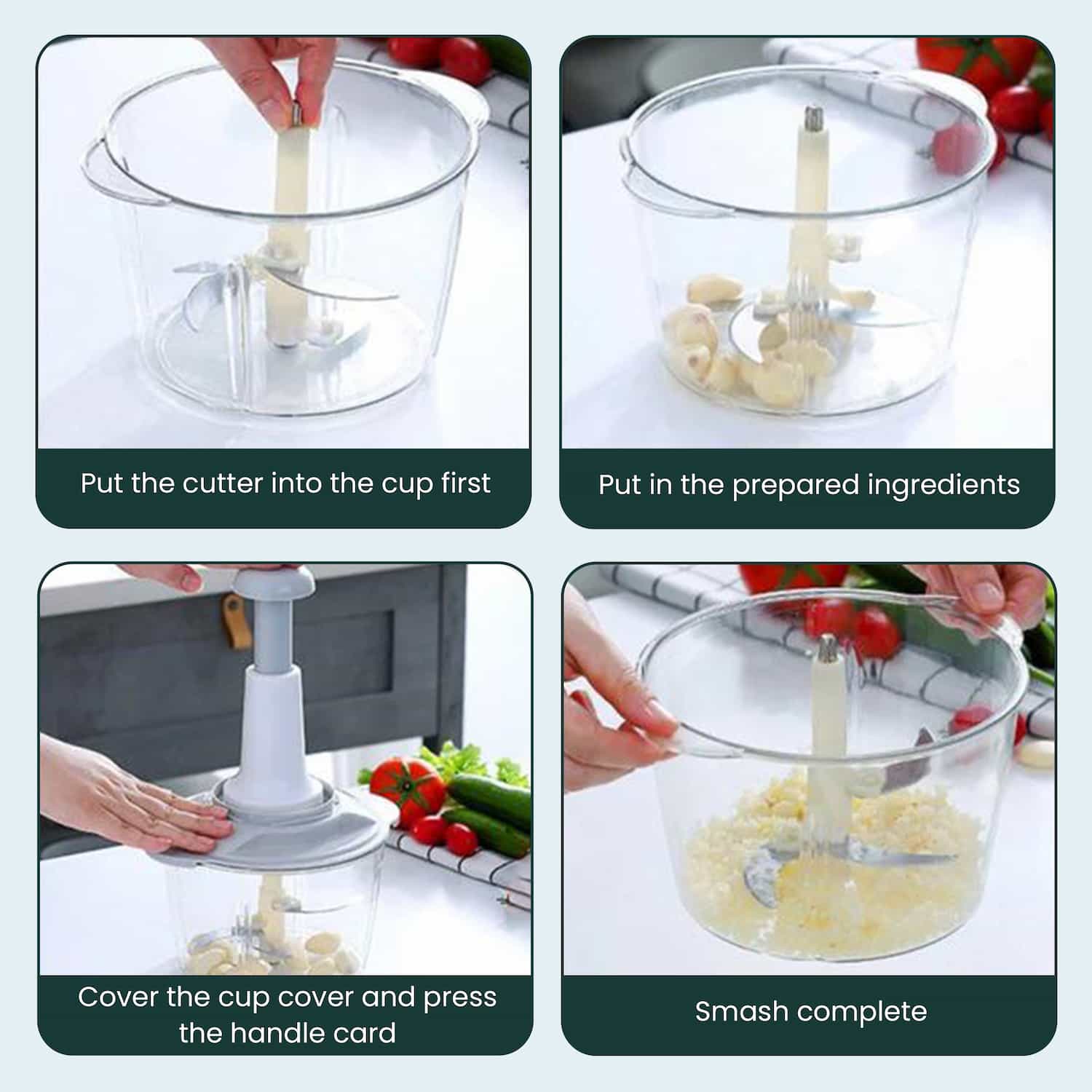 Put the cutter into the cup first

Put in the prepared ingredients

Cover the cup cover and press the handle card

Smash complete