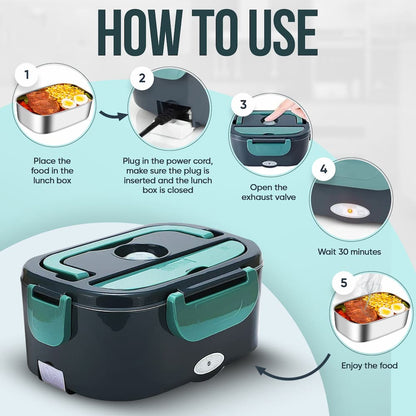 HOW TO USE

1

Place the food in the lunch box

2

Plug in the power cord, make sure the plug is inserted and the lunch box is closed

3

Open the exhaust valve

4

Wait 30 minutes

5

Enjoy the food