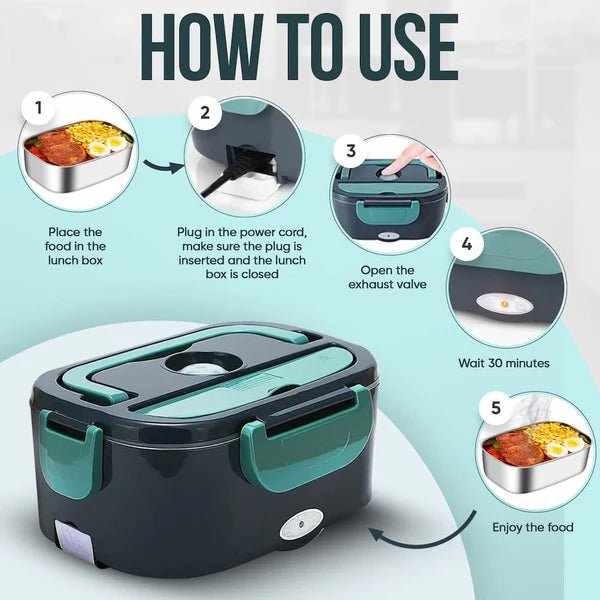 HOW TO USE

1

Place the food in the lunch box

2

Plug in the power cord, make sure the plug is inserted and the lunch box is closed

3

Open the exhaust valve

4

Wait 30 minutes

5

Enjoy the food